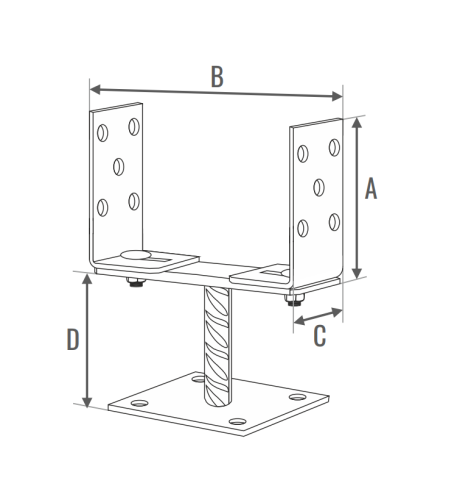 B
A
C
D