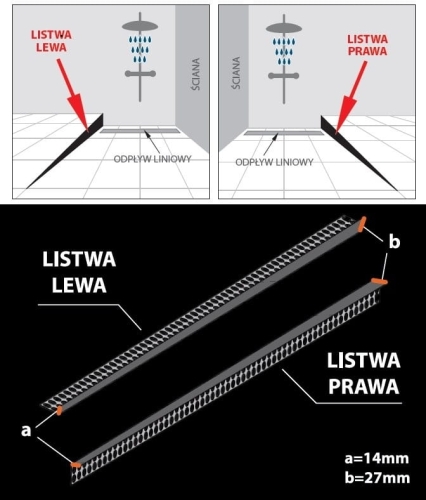 LISTWA LEWA

ŚCIANA

ODPŁYW LINIOWY

ŚCIANA

LISTWA PRAWA

ODPŁYW LINIOWY

LISTWA LEWA

b

LISTWA PRAWA

a

a=14mm
b=27mm