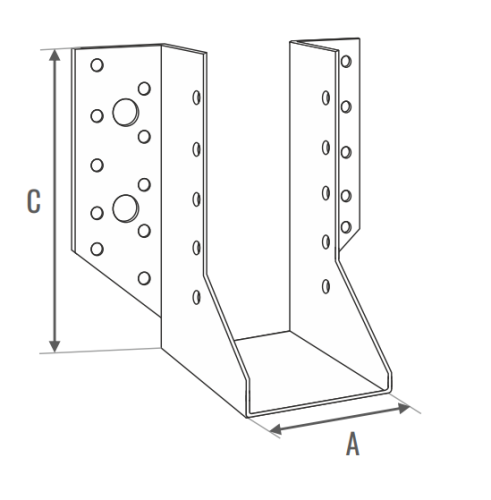 C

A