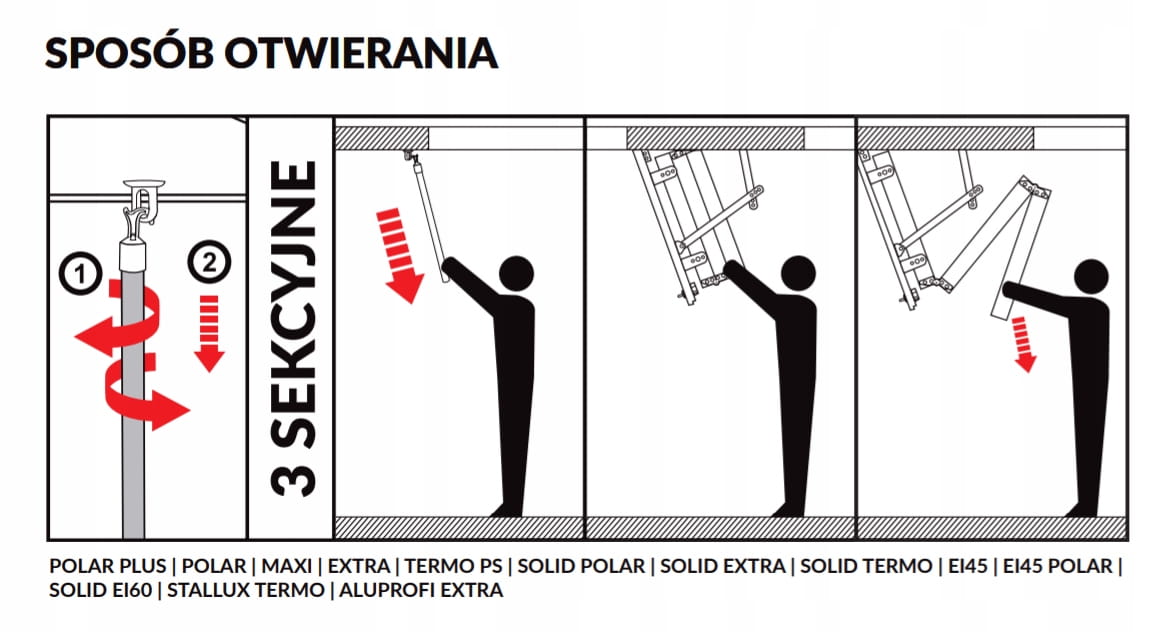 SPOSÓB OTWIERANIA

1

2

3 SEKCYJNE

POLAR PLUS | POLAR | MAXI | EXTRA | TERMO PS | SOLID POLAR | SOLID EXTRA | SOLID TERMO | EI45 | EI45 POLAR | SOLID EI60 | STALLUX TERMO | ALUPROFI EXTRA