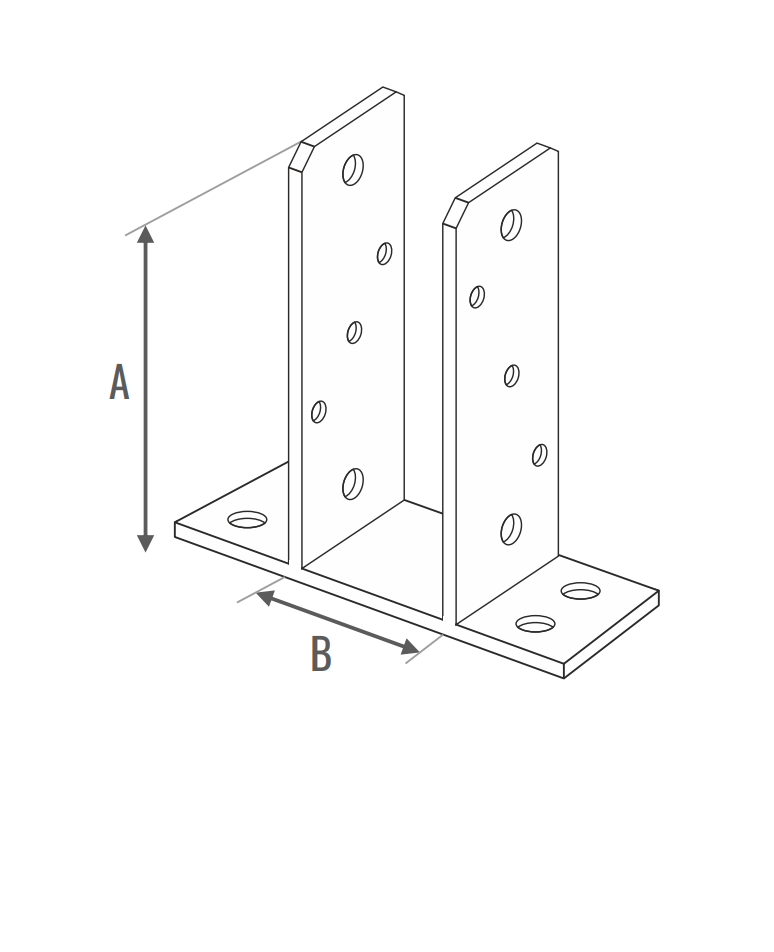 A
B