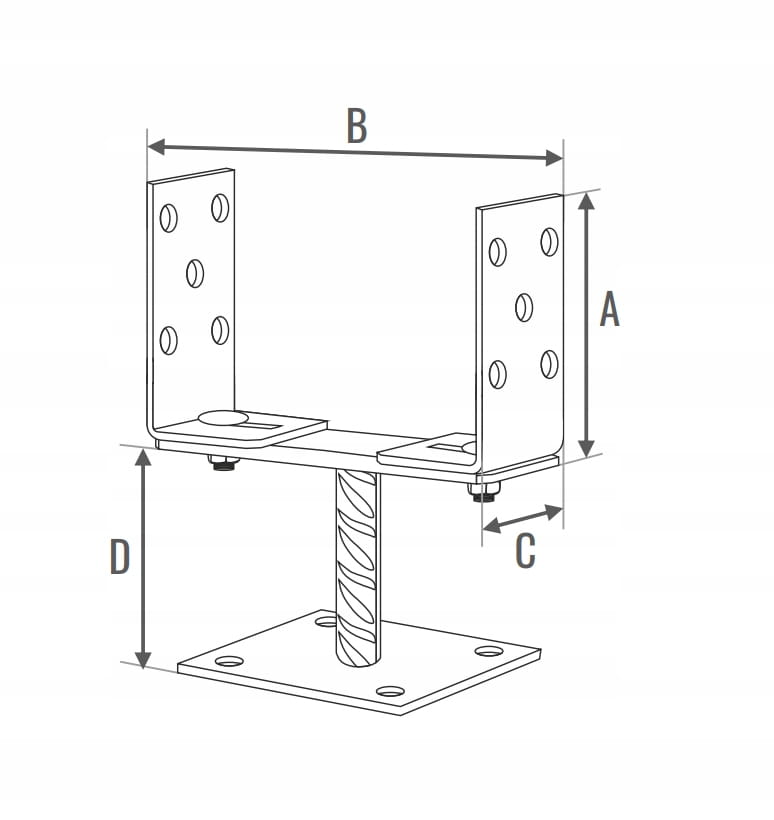 B
A
C
D